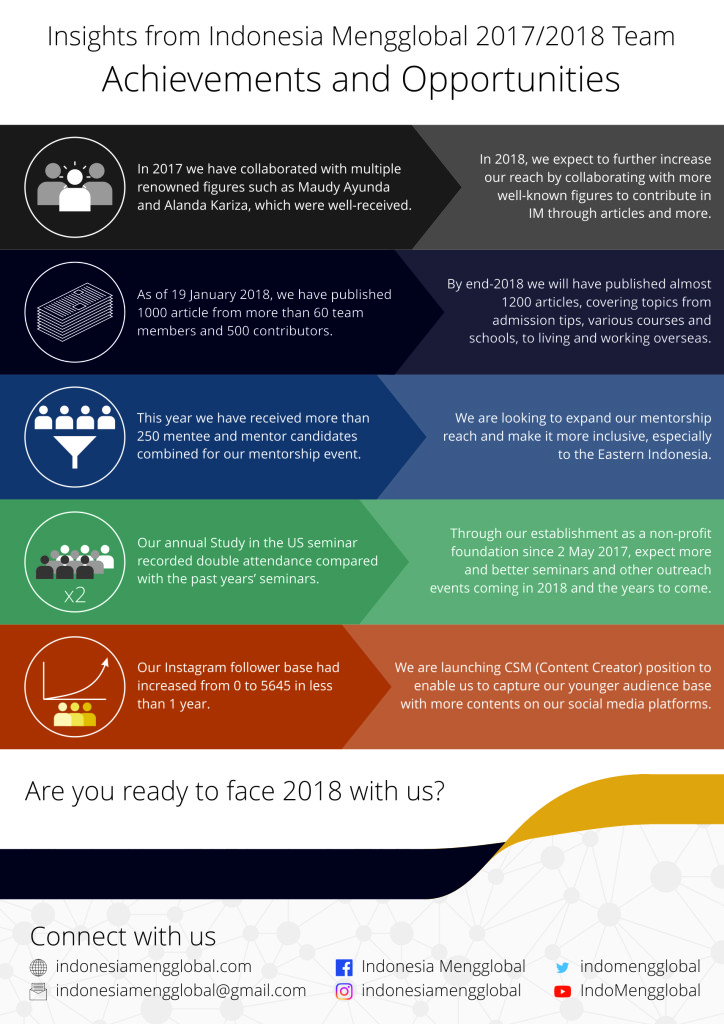 Insights from Indonesia Mengglobal 2017/2018 Team
Achievements and Opportunities

In 2017 we have collaborated with multiple renowned figures such as Maudy Ayunda and Alanda Kariza, which were well-received.

In 2018, we expect to further increase our reach by collaborating with more well-known figures to contribute in IM through articles and more.

As of 19 January 2018, we have published 1000 article from more than 60 team members and 500 contributors.

By end-2018 we will have published almost 1200 articles, covering topics from admission tips, various courses and schools, to living and working overseas.

This year we have received more than 250 mentee and mentor candidates combined for our mentorship event.

We are looking to expand our mentorship reach and make it more inclusive, especially to the Eastern Indonesia.

x2

Our annual Study in the US seminar recorded double attendance compared with the past years' seminars.

Through our establishment as a non-profit foundation since 2 May 2017, expect more and better seminars and other outreach events coming in 2018 and the years to come.

Our Instagram follower base had increased from 0 to 5645 in less than 1 year.

We are launching CSM (Content Creator) position to enable us to capture our younger audience base with more contents on our social media platforms.

Are you ready to face 2018 with us?

Connect with us
indonesiamengglobal.com
indonesiamengglobal@gmail.com
Indonesia Mengglobal
indonesiamengglobal
indomengglobal
IndoMengglobal